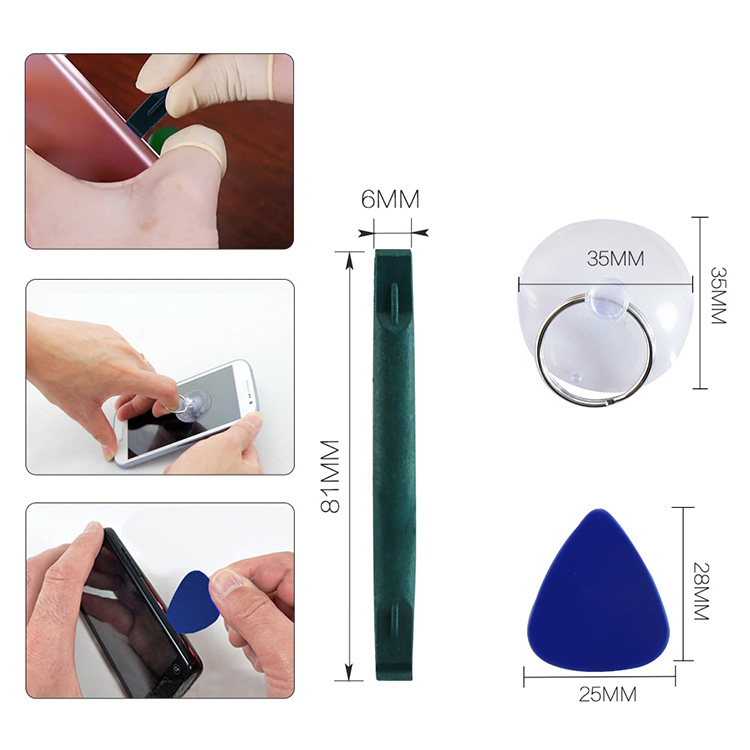 6MM
81MM
35MM
35MM
28MM
25MM