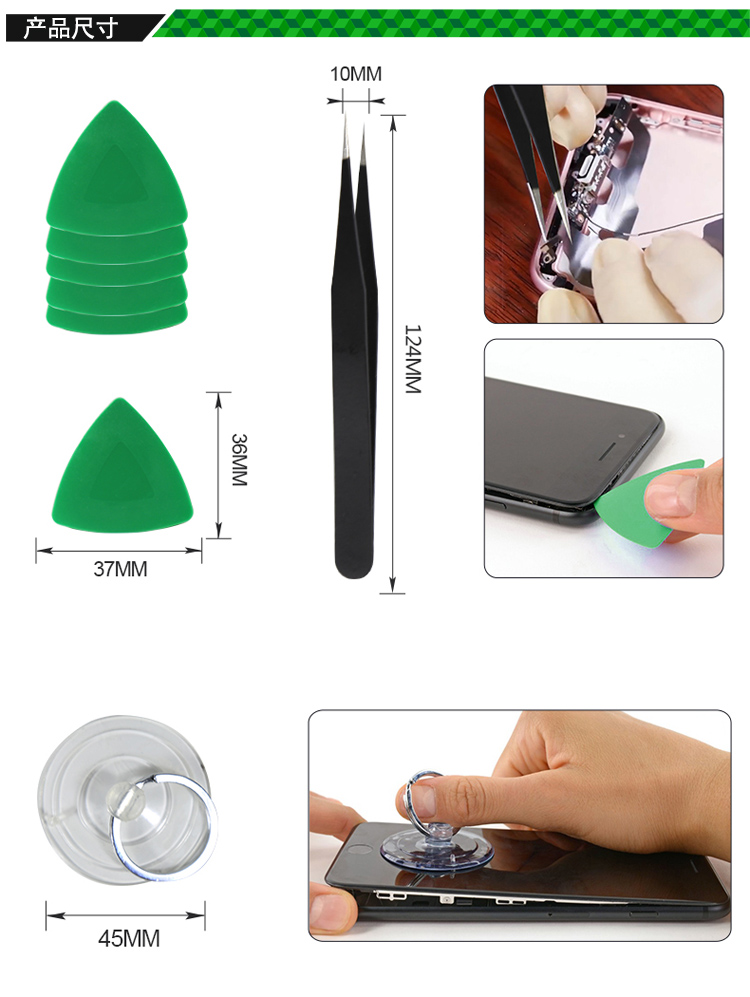 产品尺寸

10MM

124MM

36MM

37MM

45MM