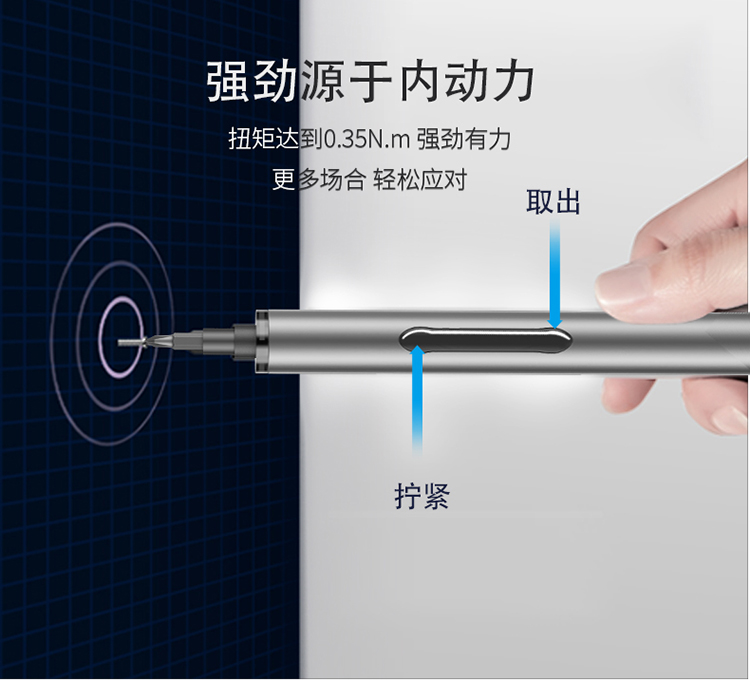 强劲源于内动力

扭矩达到0.35N.m 强劲有力
更多场合 轻松应对

取出

拧紧